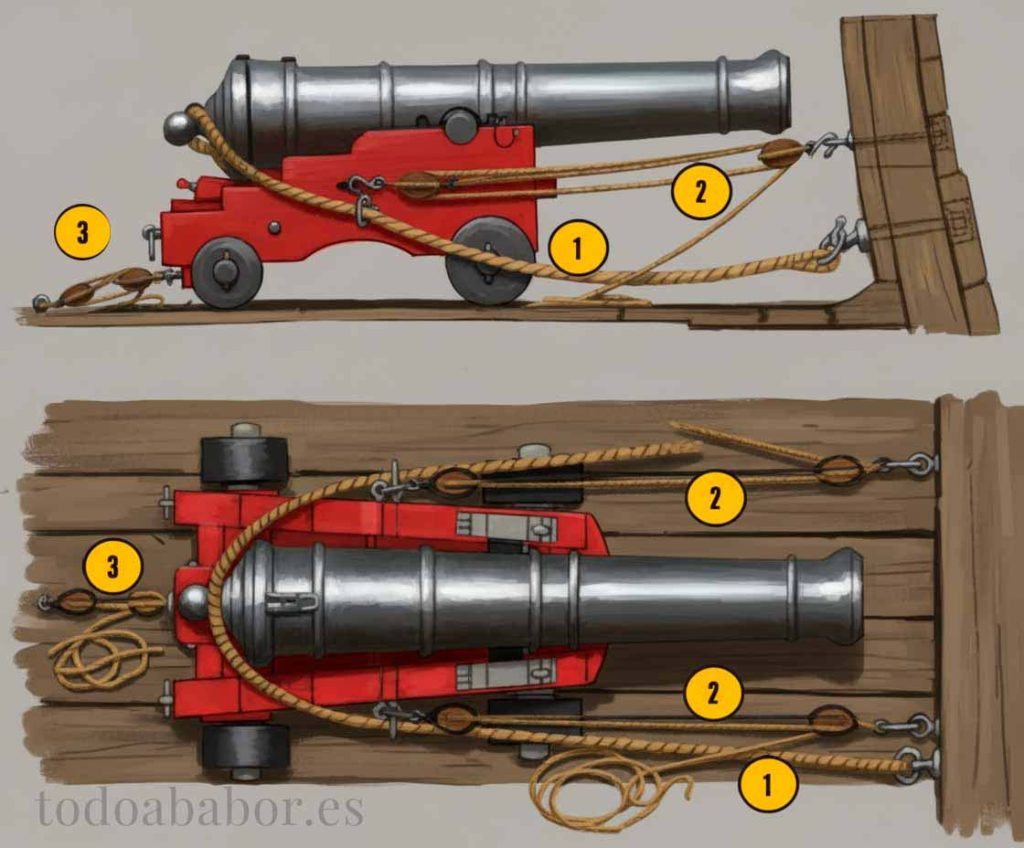 3

2

1

2

3

2

1

todoababor.es