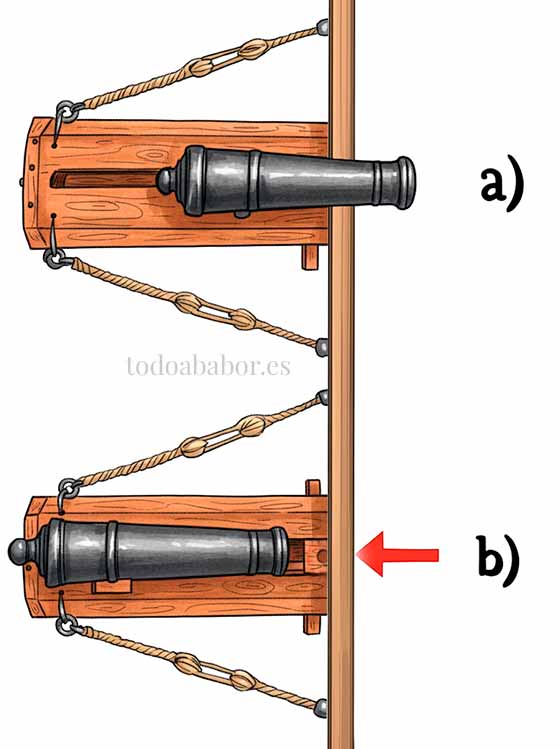 a)

todoababor.es

b)